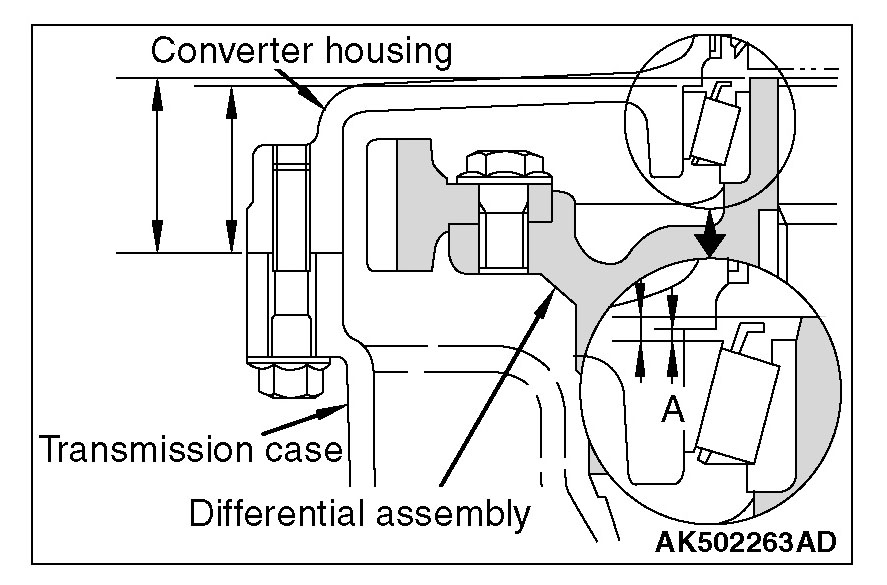 Converter housing

A

Transmission case

Differential assembly

AK502263AD