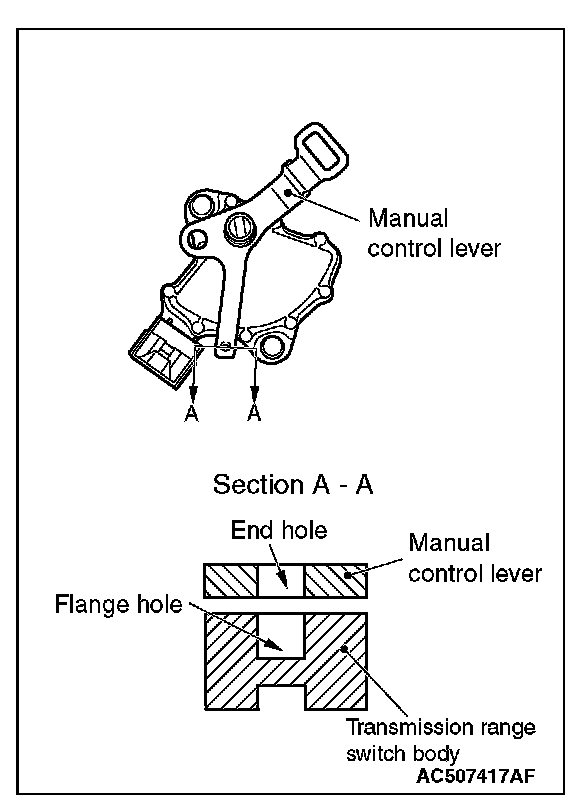 Manual control lever

A A

Section A - A

End hole

Manual control lever

Flange hole

Transmission range switch body

AC507417AF