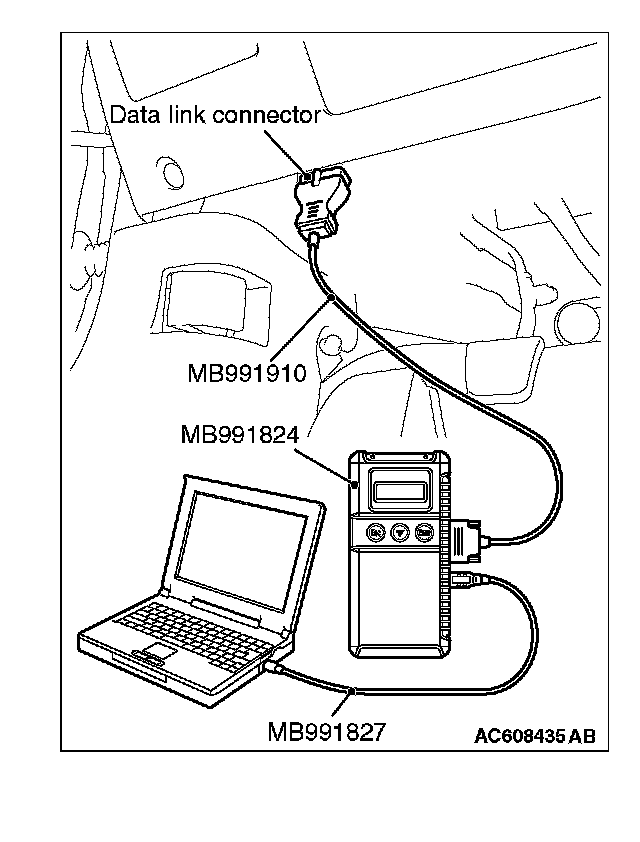 Data link connector

MB991910

MB991824

MB991827

AC608435 AB