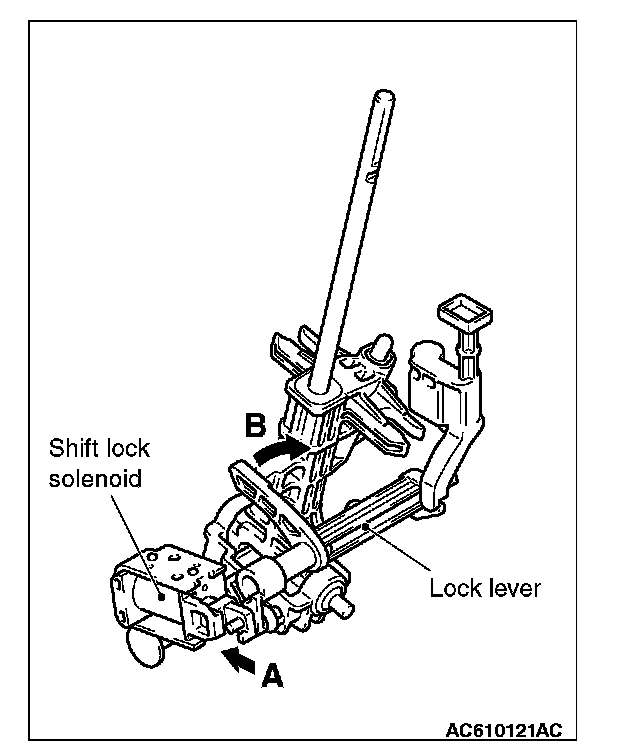 B
Shift lock solenoid
Lock lever
A
AC610121AC