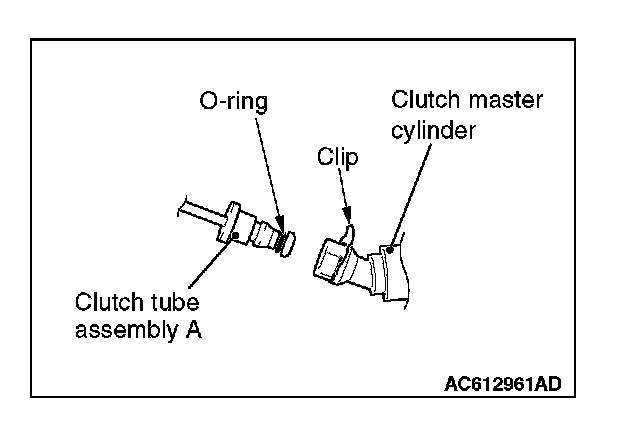 O-ring

Clutch master cylinder

Clip

Clutch tube assembly A

AC612961AD