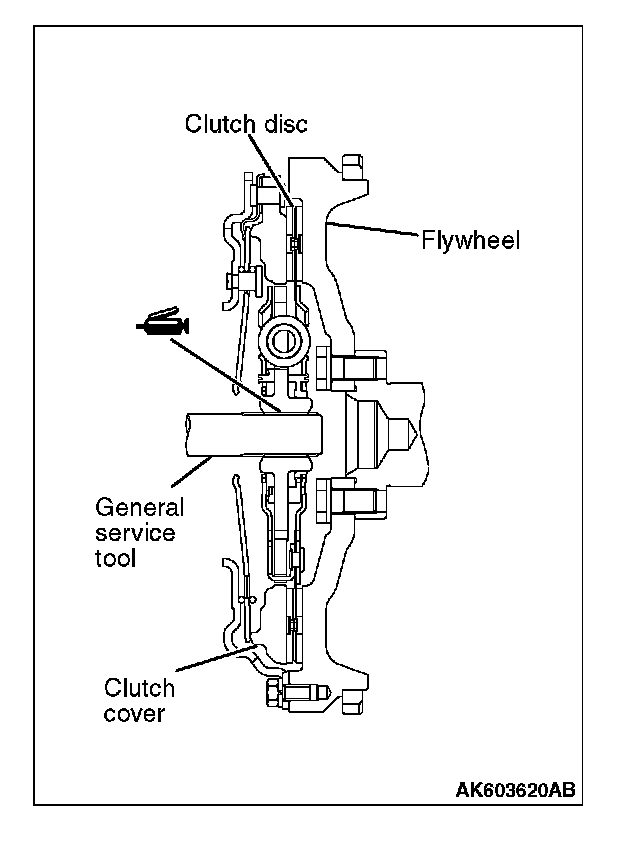 Clutch disc

Flywheel

General service tool

Clutch cover

AK603620AB