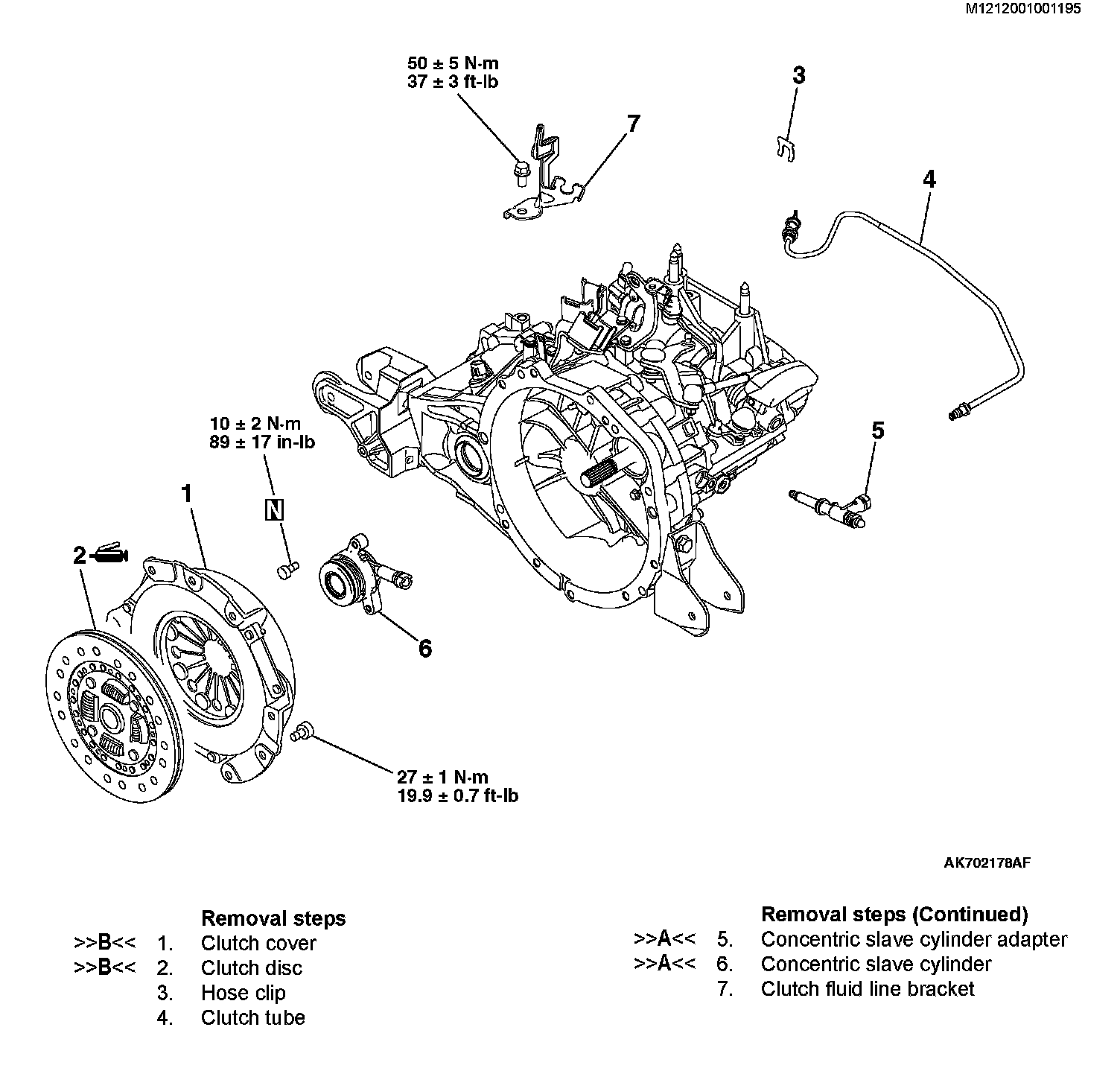 M1212001001195

50 ± 5 N·m
37 ± 3 ft-lb

7

3

4

10 ± 2 N·m
89 ± 17 in-lb

N

1

2

5

6

27 ± 1 N·m
19.9 ± 0.7 ft-lb

AK702178AF

Removal steps
>>B<< 1. Clutch cover
>>B<< 2. Clutch disc
3. Hose clip
4. Clutch tube

Removal steps (Continued)
>>A<< 5. Concentric slave cylinder adapter
>>A<< 6. Concentric slave cylinder
7. Clutch fluid line bracket