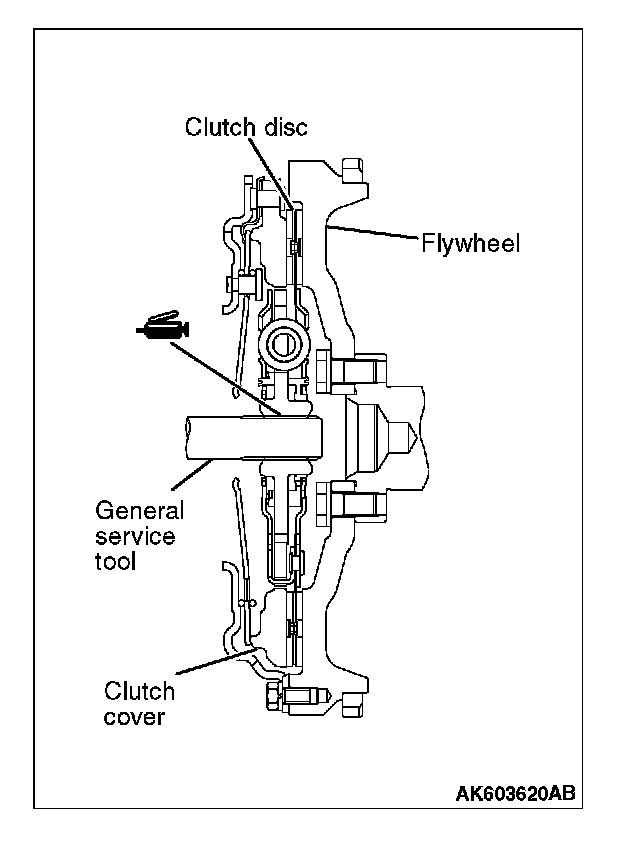 Clutch disc

Flywheel

General service tool

Clutch cover

AK603620AB