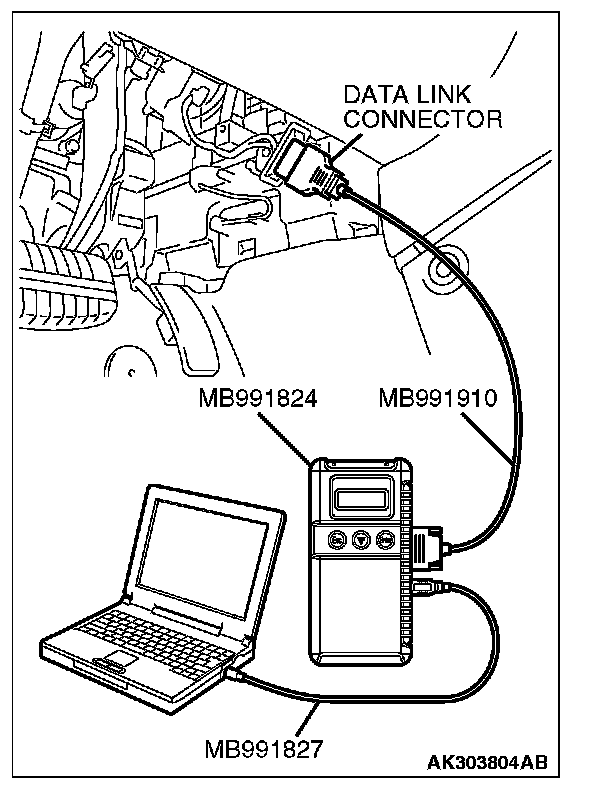 DATA LINK CONNECTOR

MB991824

MB991910

MB991827

AK303804AB