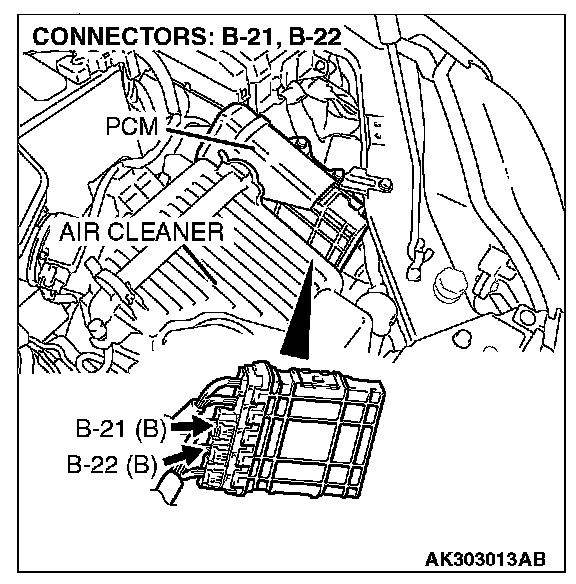 CONNECTORS: B-21, B-22

PCM

AIR CLEANER

B-21 (B)

B-22 (B)

AK303013AB