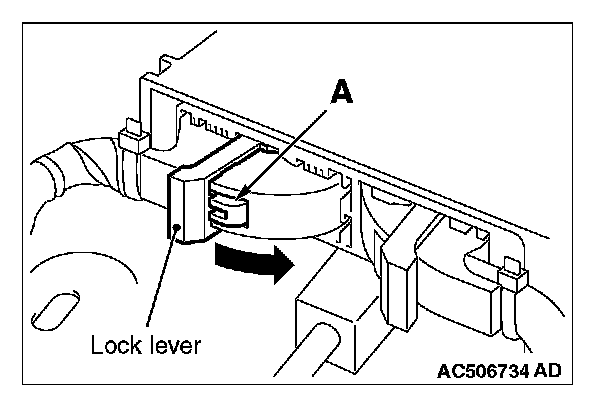 A

Lock lever

AC506734 AD