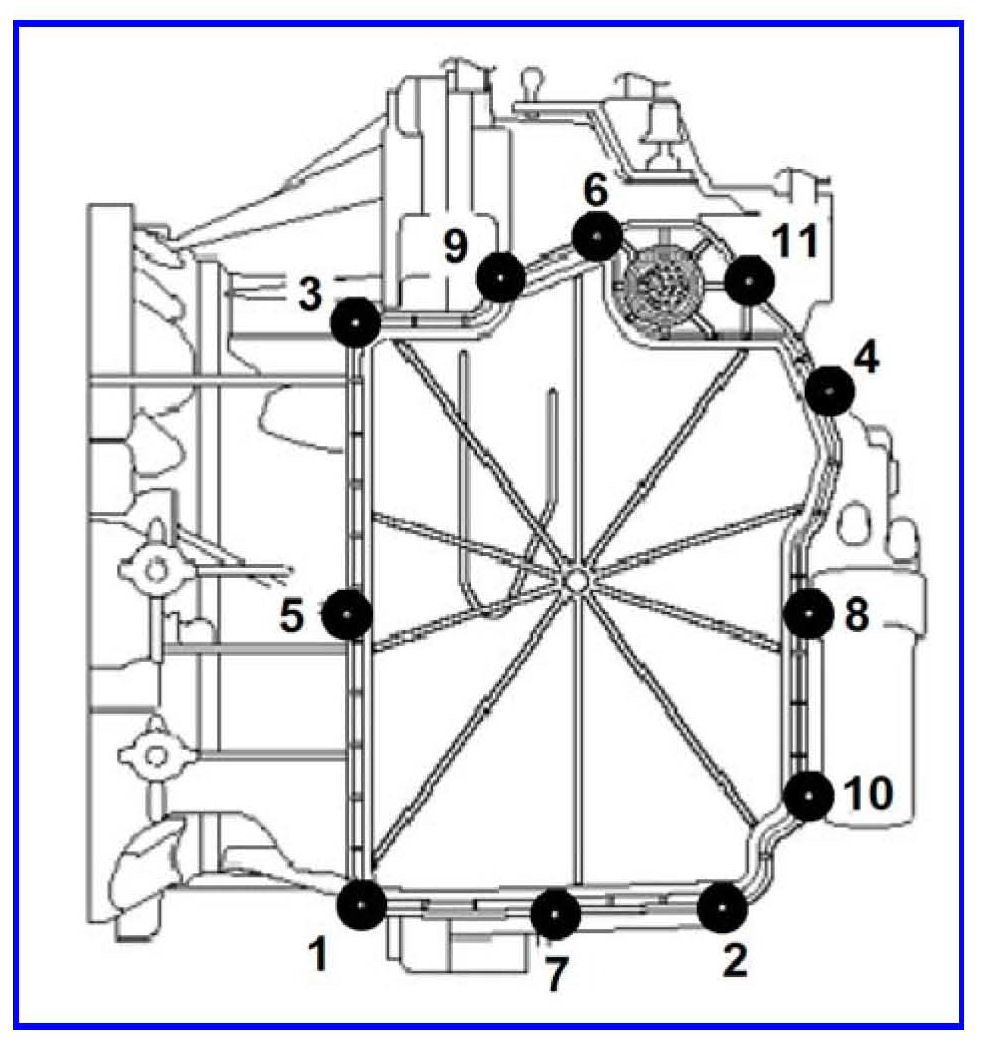 6
9
11
3
4
5
8
10
1
7
2