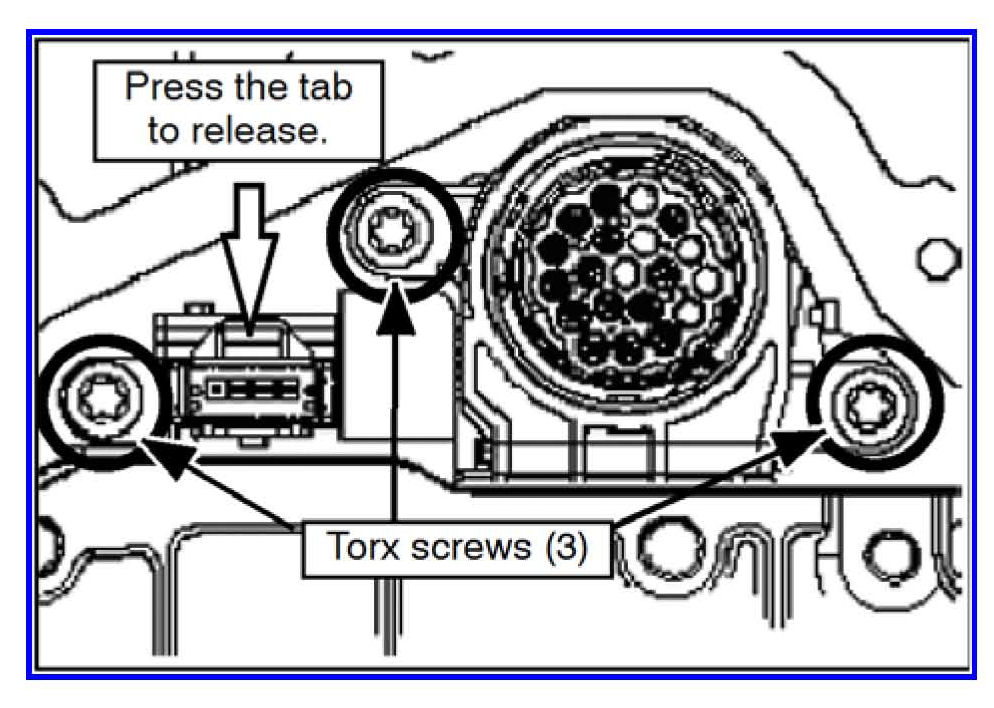 Press the tab to release.

Torx screws (3)