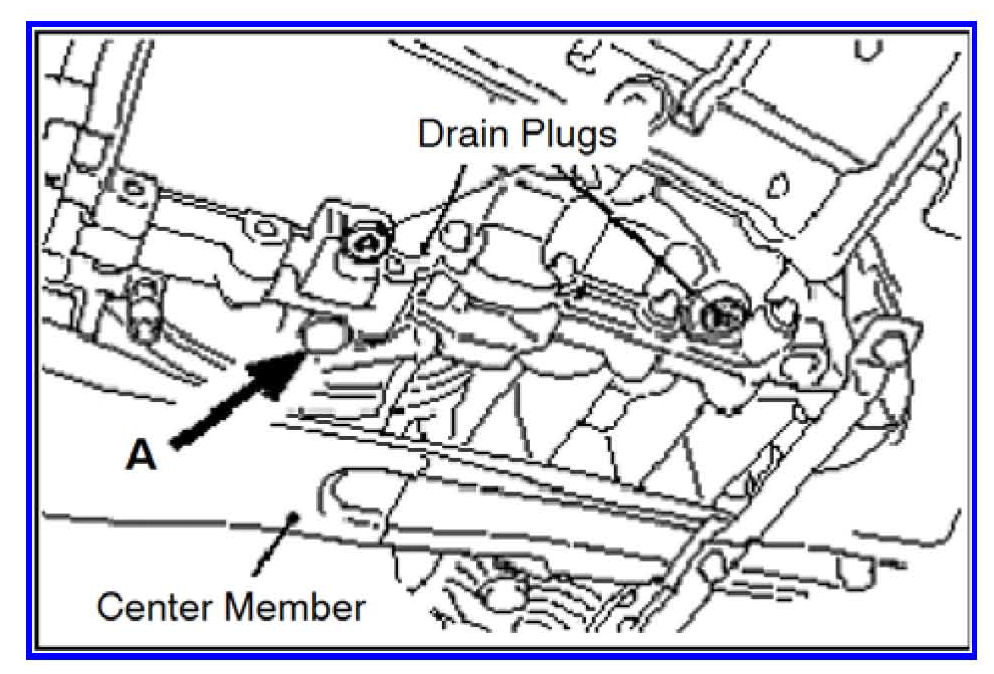 Drain Plugs

A

Center Member