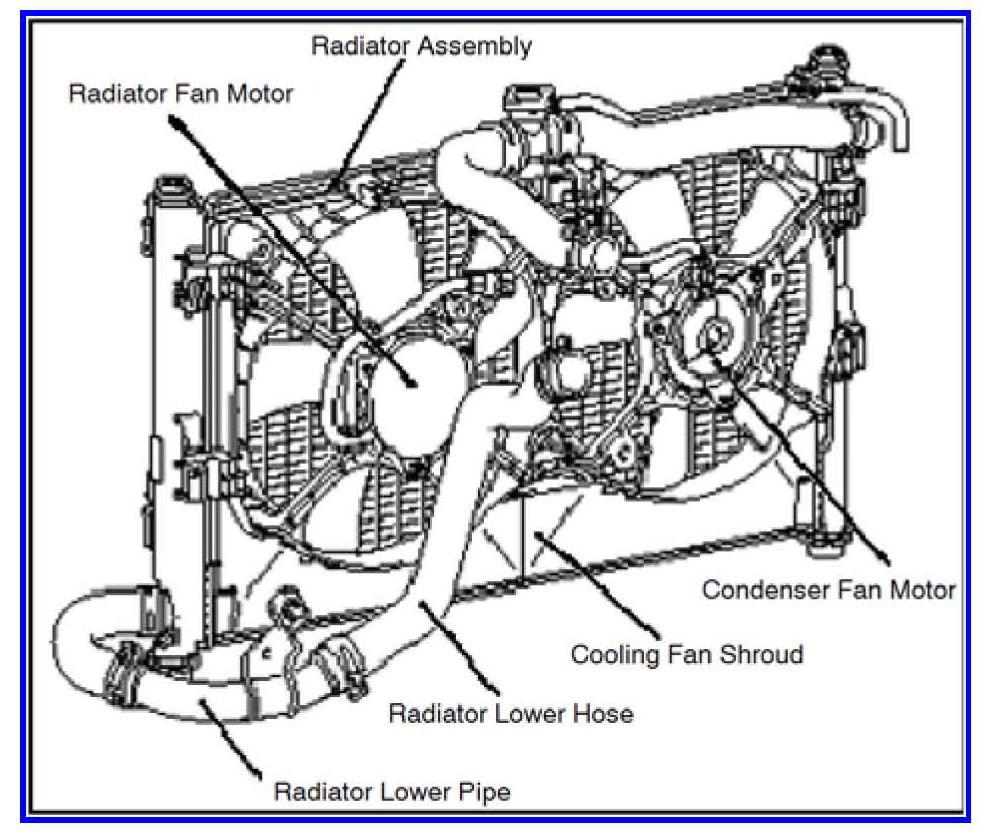 Radiator Assembly
Radiator Fan Motor
Condenser Fan Motor
Cooling Fan Shroud
Radiator Lower Hose
Radiator Lower Pipe