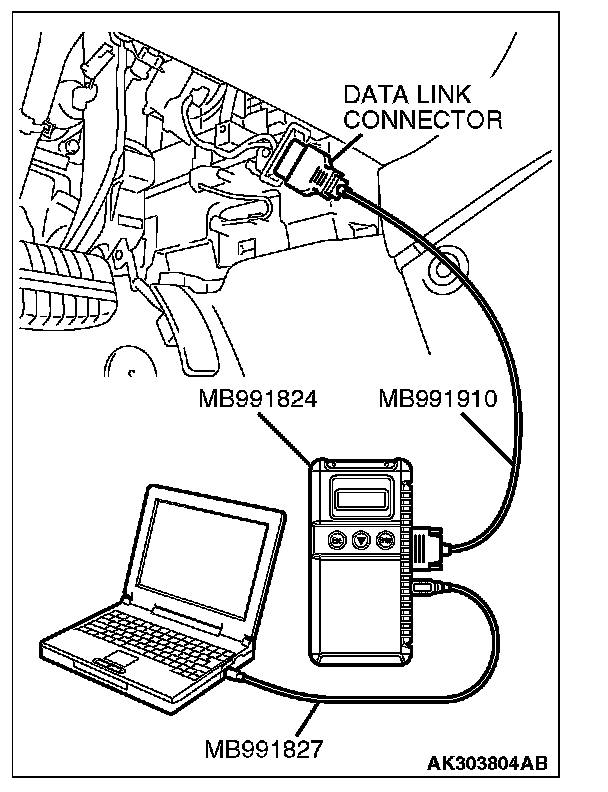 DATA LINK CONNECTOR

MB991824

MB991910

MB991827

AK303804AB