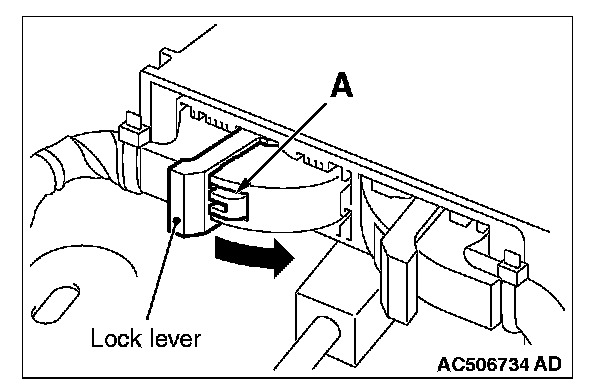 A

Lock lever

AC506734 AD