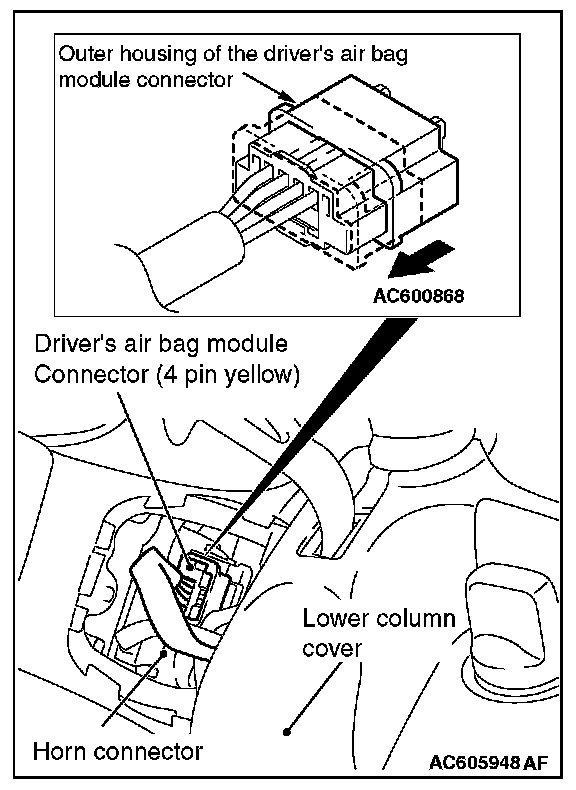 Outer housing of the driver's air bag module connector

AC600868

Driver's air bag module Connector (4 pin yellow)

Lower column cover

Horn connector

AC605948 AF