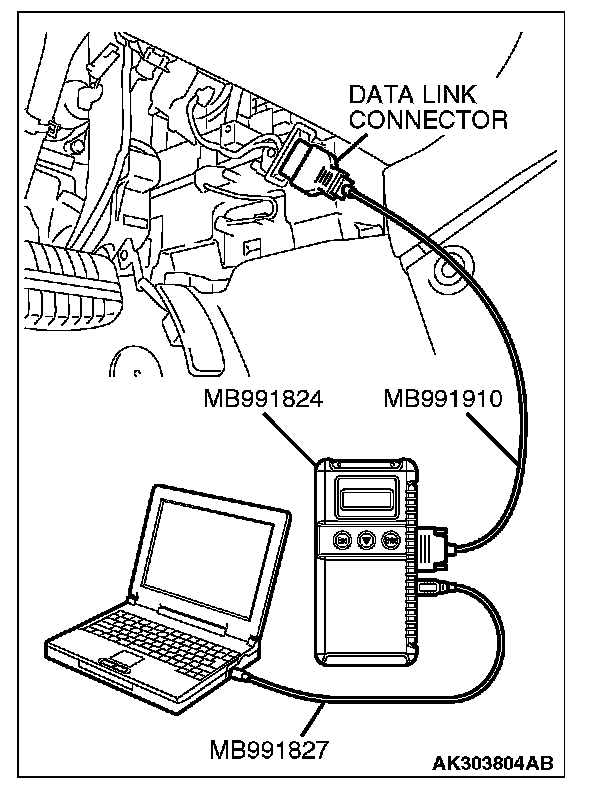 DATA LINK CONNECTOR

MB991824

MB991910

MB991827

AK303804AB