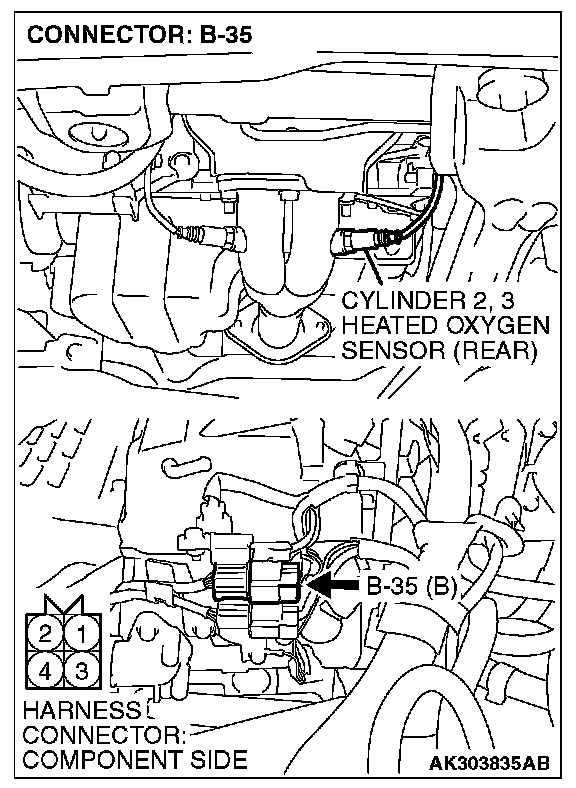 CONNECTOR: B-35

CYLINDER 2, 3 HEATED OXYGEN SENSOR (REAR)

B-35 (B)

2 1
4 3

HARNESS CONNECTOR: COMPONENT SIDE

AK303835AB