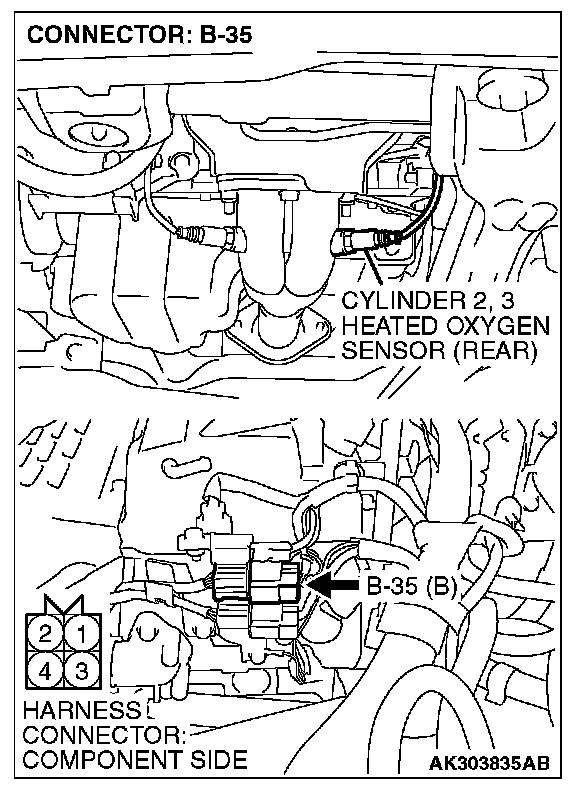 CONNECTOR: B-35

CYLINDER 2, 3
HEATED OXYGEN
SENSOR (REAR)

B-35 (B)

2 1
4 3

HARNESS
CONNECTOR:
COMPONENT SIDE

AK303835AB