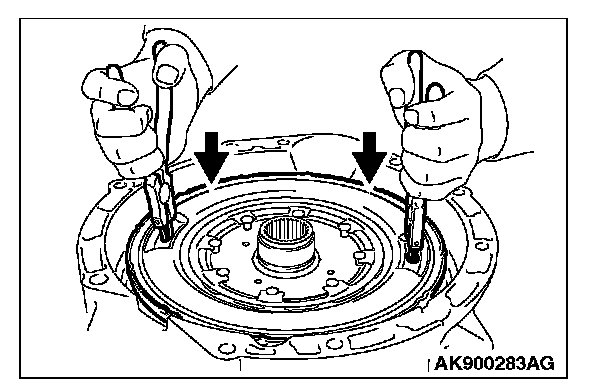 AK900283AG