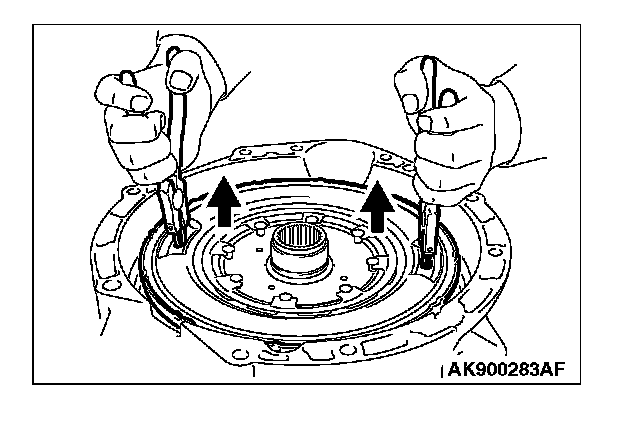 AK900283AF