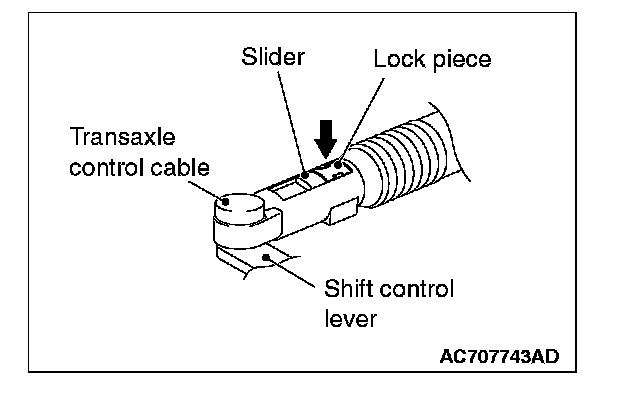 Slider
Lock piece
Transaxle control cable
Shift control lever
AC707743AD