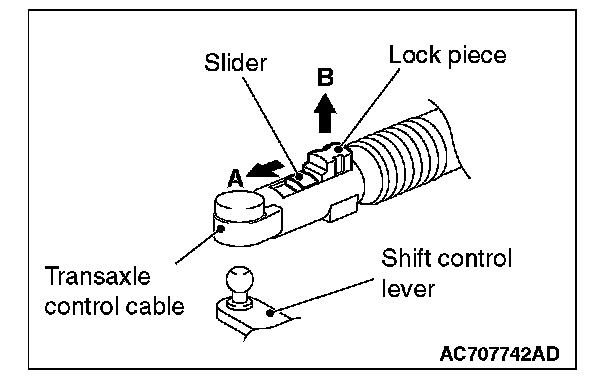 Slider
Lock piece
B
A
Transaxle control cable
Shift control lever
AC707742AD