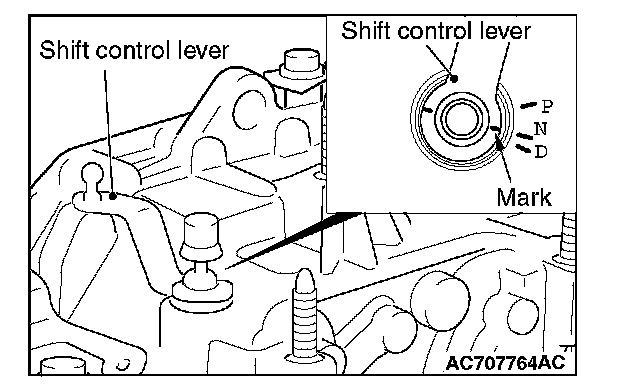 Shift control lever

Shift control lever

P
N
D

Mark

AC707764AC