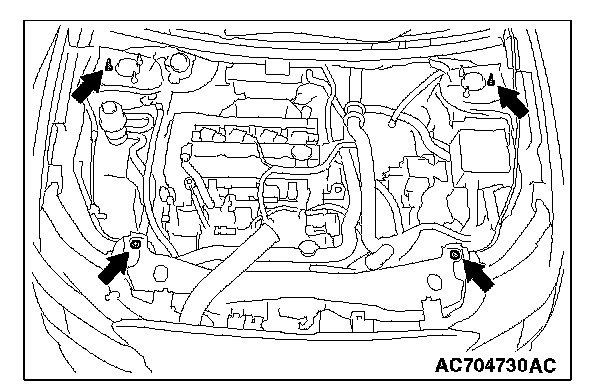 AC704730AC