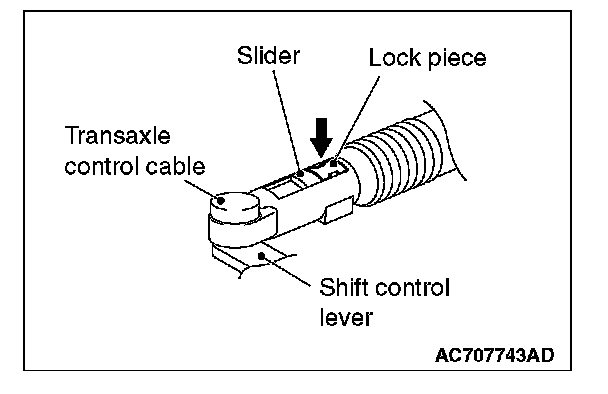 Slider

Lock piece

Transaxle control cable

Shift control lever

AC707743AD