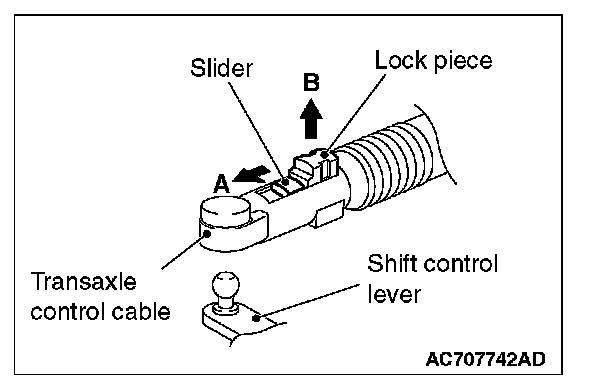 Slider
Lock piece
B
A
Transaxle control cable
Shift control lever
AC707742AD