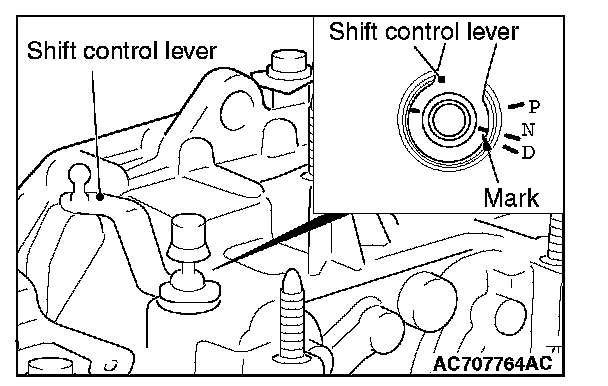 Shift control lever

Shift control lever

P

N

D

Mark

AC707764AC