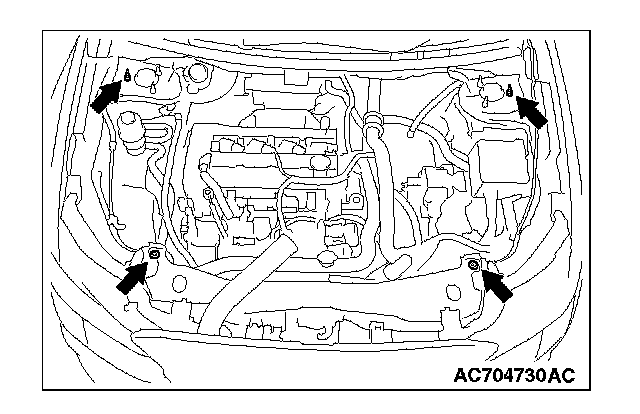 AC704730AC