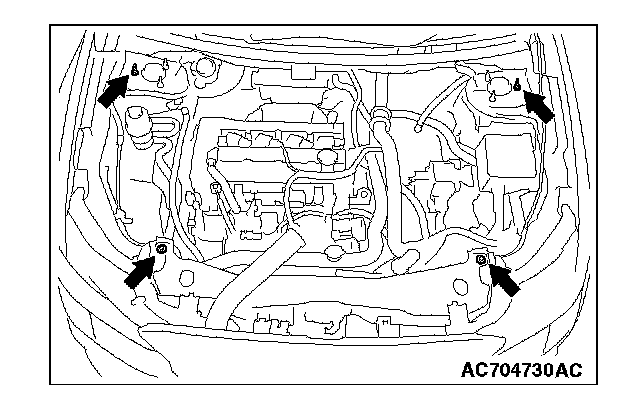 AC704730AC