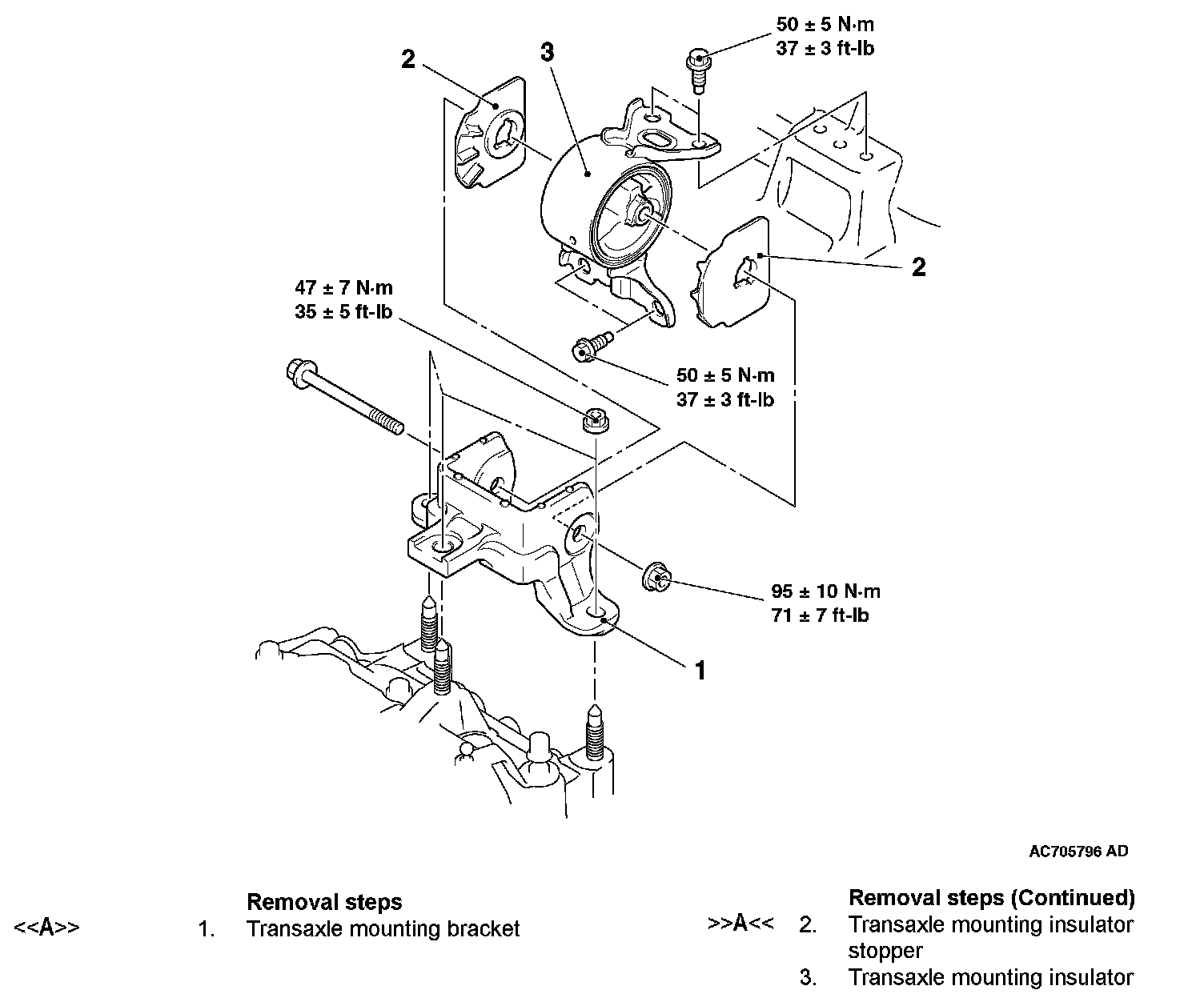 50 ± 5 N·m
37 ± 3 ft-lb

2

3

2

47 ± 7 N·m
35 ± 5 ft-lb

50 ± 5 N·m
37 ± 3 ft-lb

95 ± 10 N·m
71 ± 7 ft-lb

1

AC705796 AD

Removal steps
<<A>> 1. Transaxle mounting bracket

Removal steps (Continued)
>>A<< 2. Transaxle mounting insulator stopper
3. Transaxle mounting insulator