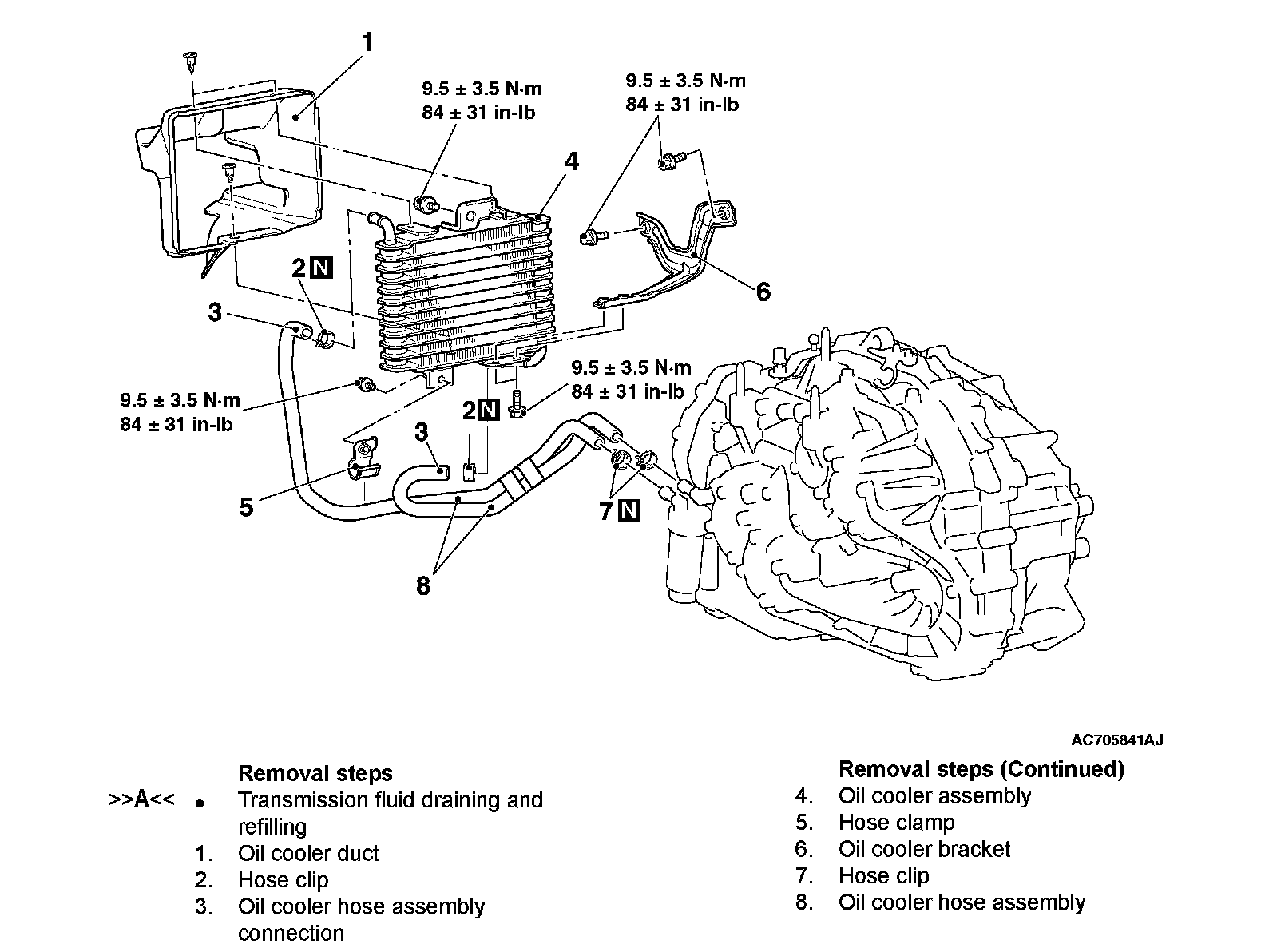 1

9.5 ± 3.5 N·m
84 ± 31 in-lb

9.5 ± 3.5 N·m
84 ± 31 in-lb

4

2 N

6

3

9.5 ± 3.5 N·m
84 ± 31 in-lb

9.5 ± 3.5 N·m
84 ± 31 in-lb

2 N

3

5

7 N

8

AC705841AJ

Removal steps
>>A<< • Transmission fluid draining and refilling
1. Oil cooler duct
2. Hose clip
3. Oil cooler hose assembly connection

Removal steps (Continued)
4. Oil cooler assembly
5. Hose clamp
6. Oil cooler bracket
7. Hose clip
8. Oil cooler hose assembly