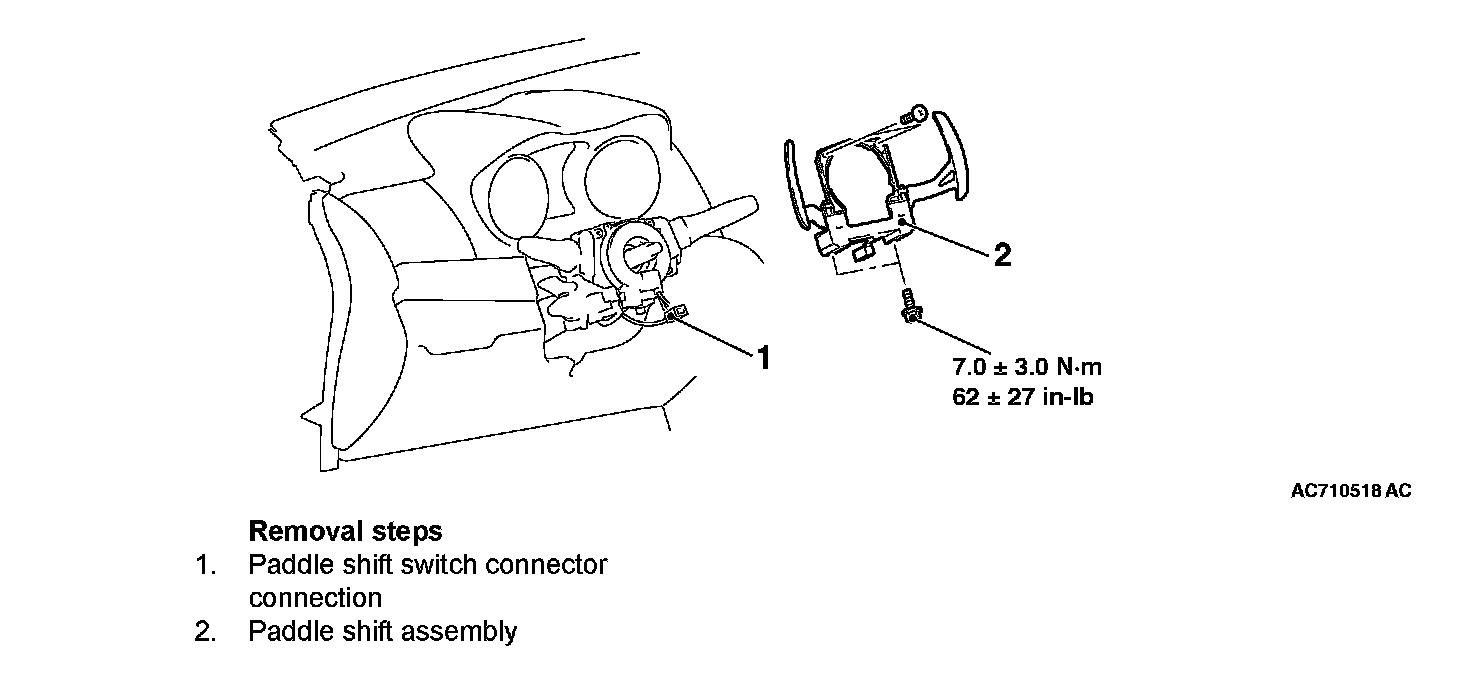 2

1

7.0 ± 3.0 N·m
62 ± 27 in-lb

AC710518 AC

Removal steps
1. Paddle shift switch connector connection
2. Paddle shift assembly