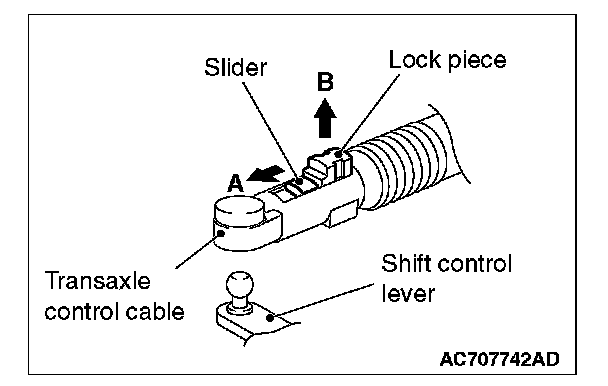 Slider
Lock piece
B
A
Transaxle control cable
Shift control lever
AC707742AD