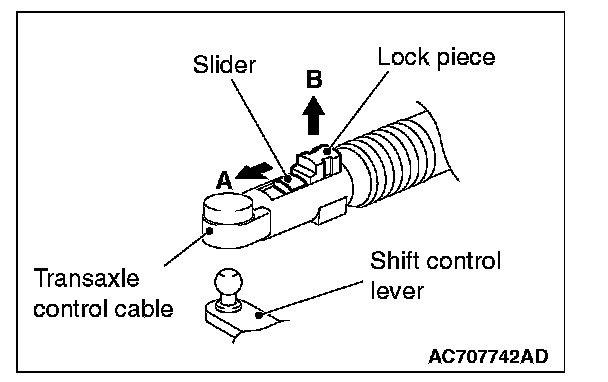 Slider
Lock piece
B
A
Transaxle control cable
Shift control lever
AC707742AD