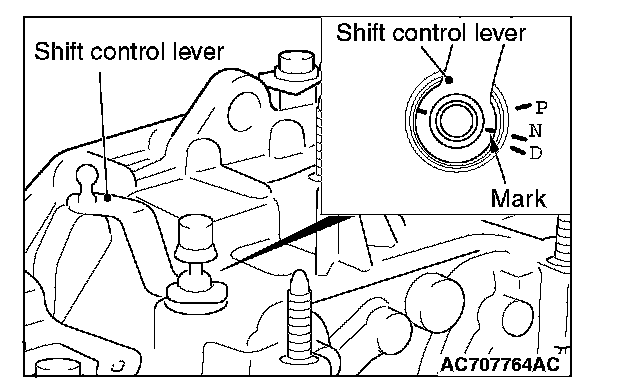 Shift control lever

Shift control lever

P
N
D

Mark

AC707764AC