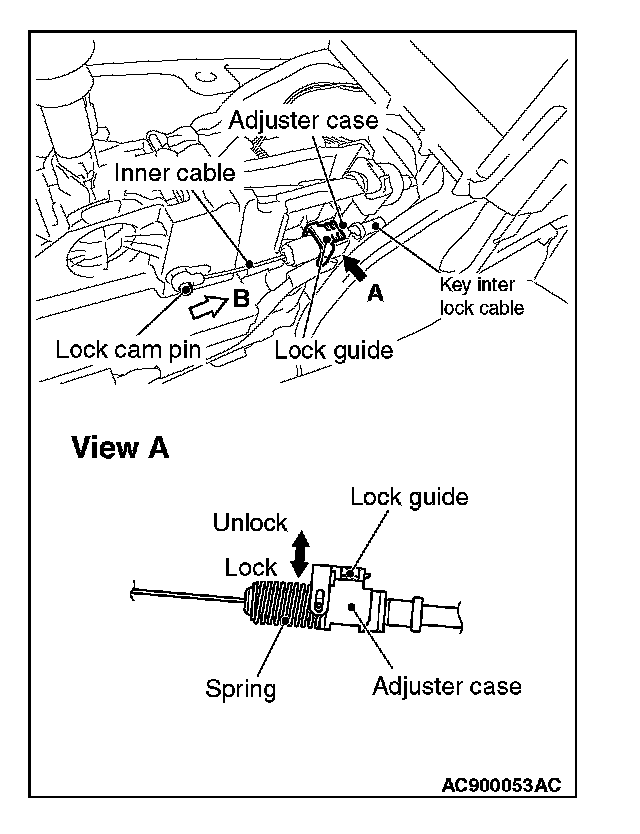 Adjuster case

Inner cable

B

A

Key inter lock cable

Lock cam pin

Lock guide

View A

Lock guide

Unlock

Lock

Spring

Adjuster case

AC900053AC