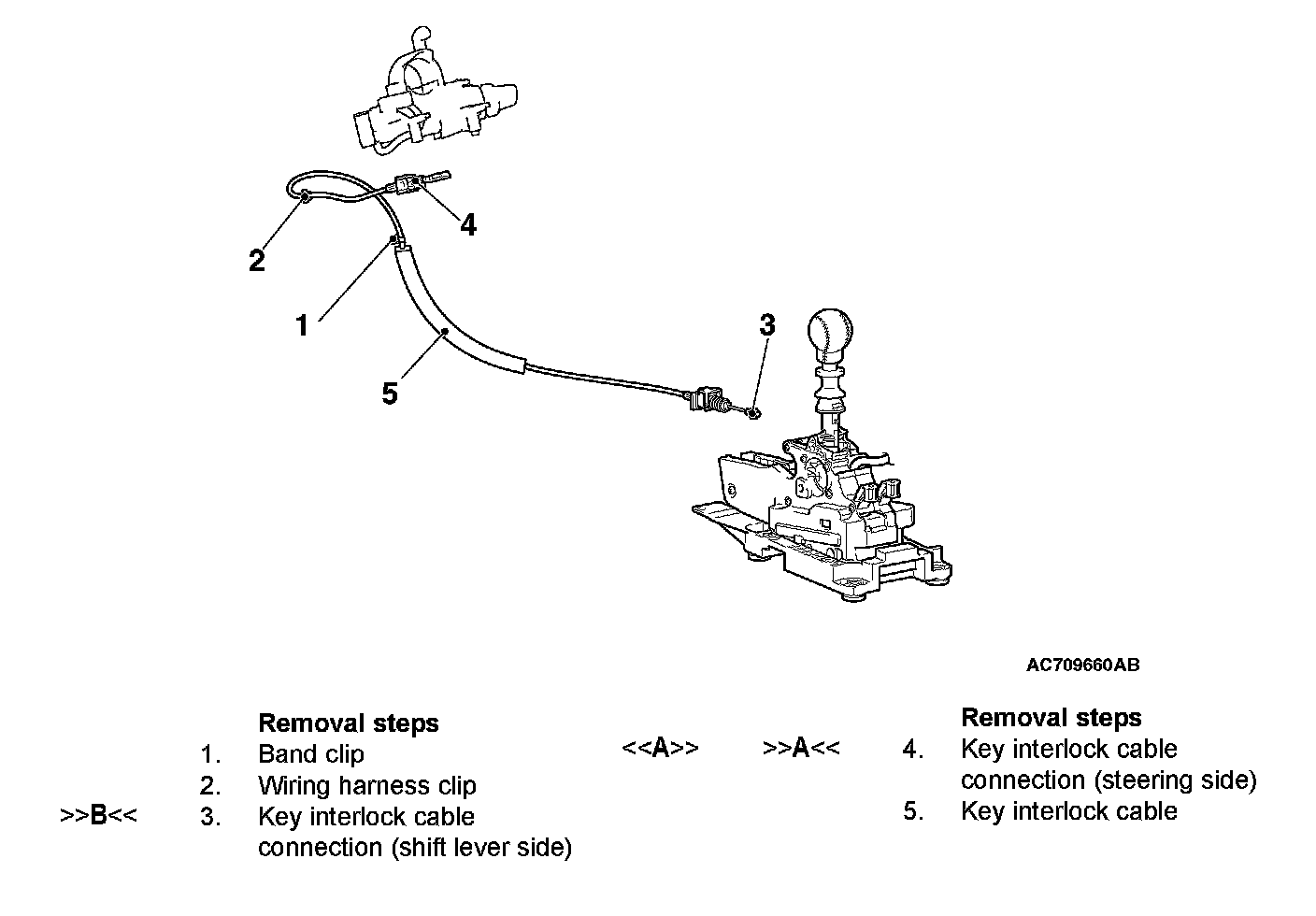 4

2

1

3

5

AC709660AB

Removal steps
1. Band clip
2. Wiring harness clip
>>B<< 3. Key interlock cable connection (shift lever side)

Removal steps
<<A>> >>A<< 4. Key interlock cable connection (steering side)
5. Key interlock cable