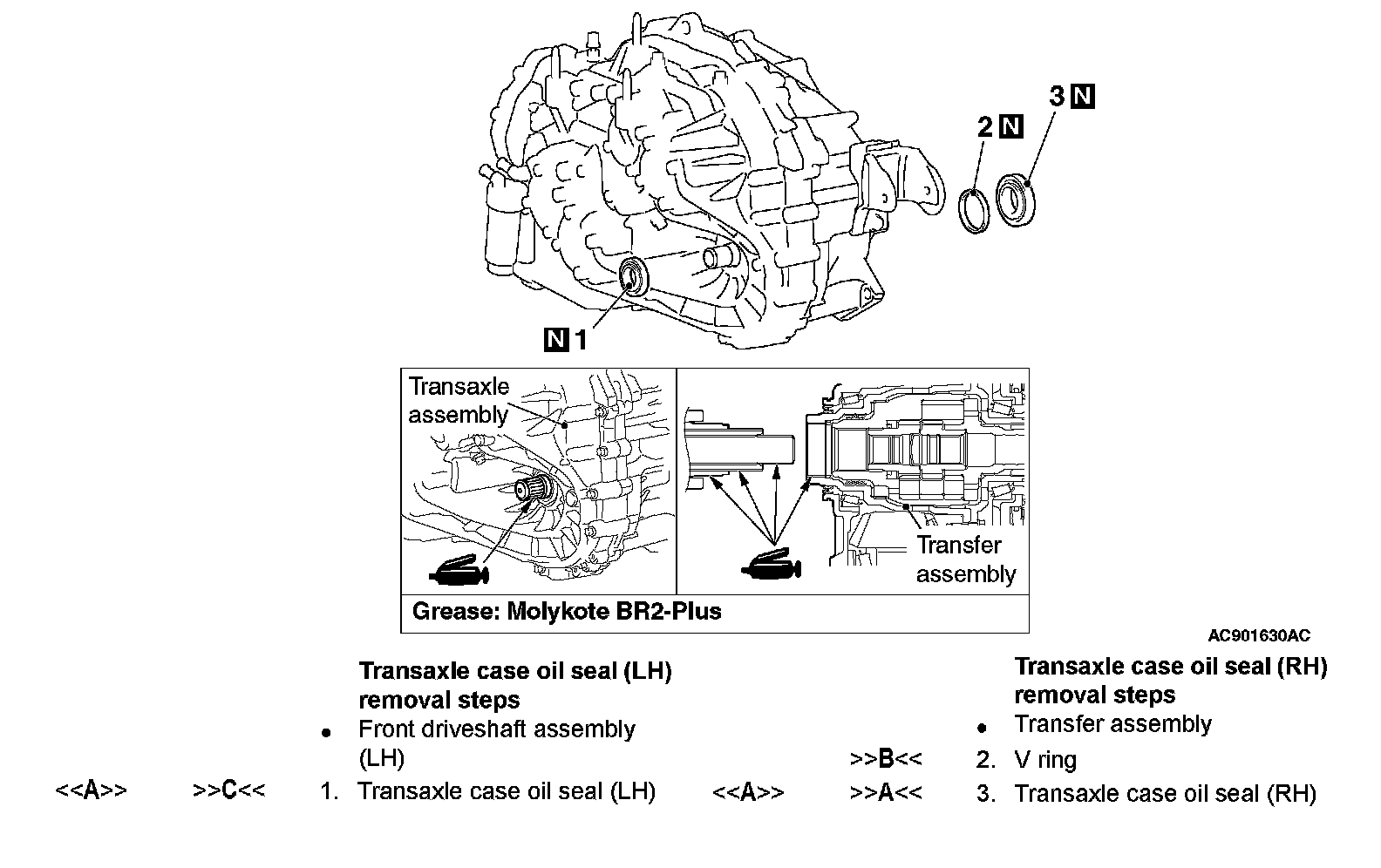 3 N
2 N
N 1

Transaxle assembly

Transfer assembly

Grease: Molykote BR2-Plus

AC901630AC

Transaxle case oil seal (LH) removal steps

• Front driveshaft assembly (LH)

<<A>> >>C<< 1. Transaxle case oil seal (LH)

Transaxle case oil seal (RH) removal steps

• Transfer assembly

>>B<< 2. V ring

<<A>> >>A<< 3. Transaxle case oil seal (RH)