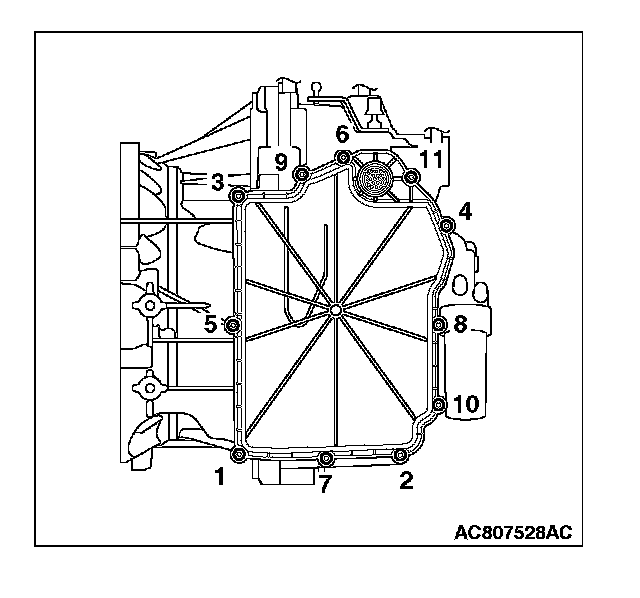 6
9
11
3
4
5
8
10
1
7
2
AC807528AC