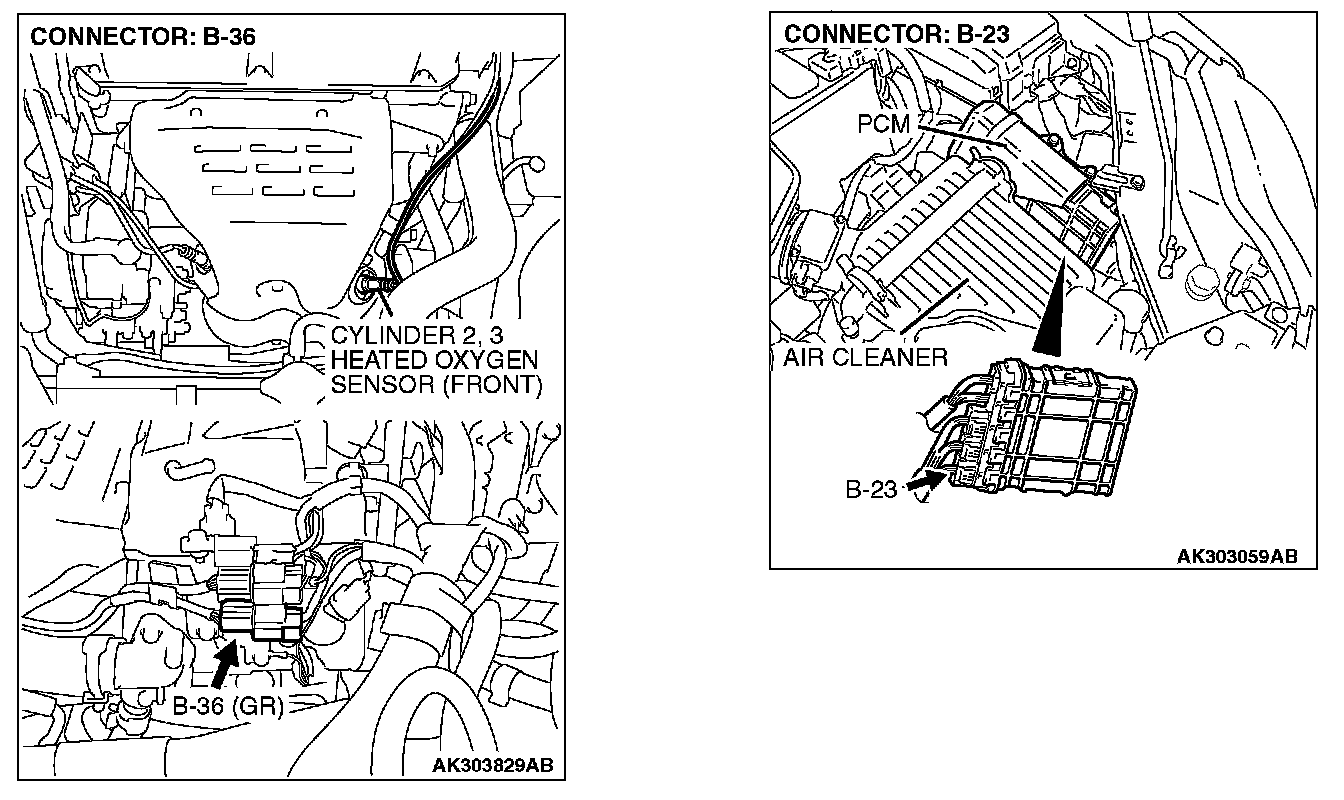 CONNECTOR: B-36

CYLINDER 2, 3
HEATED OXYGEN
SENSOR (FRONT)

B-36 (GR)

AK303829AB

CONNECTOR: B-23

PCM

AIR CLEANER

B-23

AK303059AB