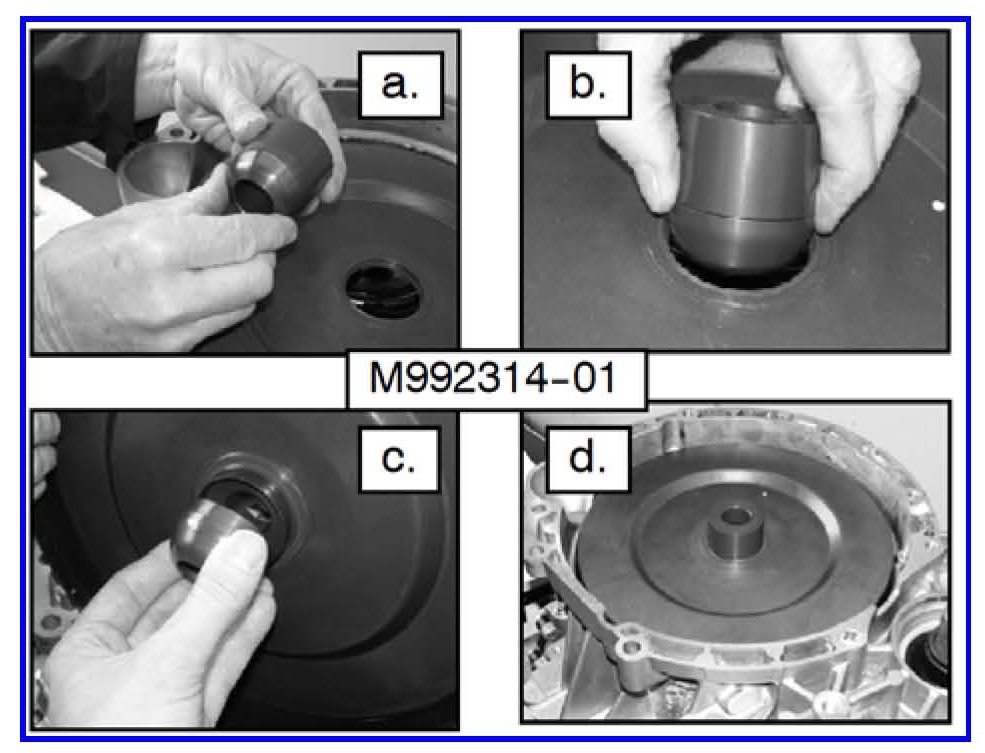 a.

b.

M992314-01

c.

d.