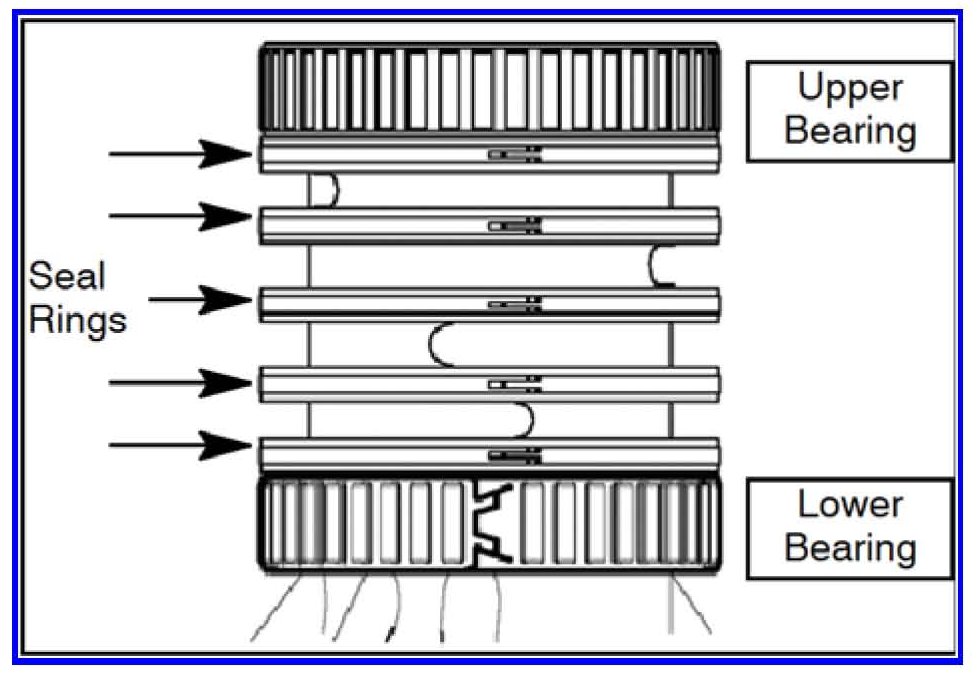 Upper Bearing

Seal Rings

Lower Bearing