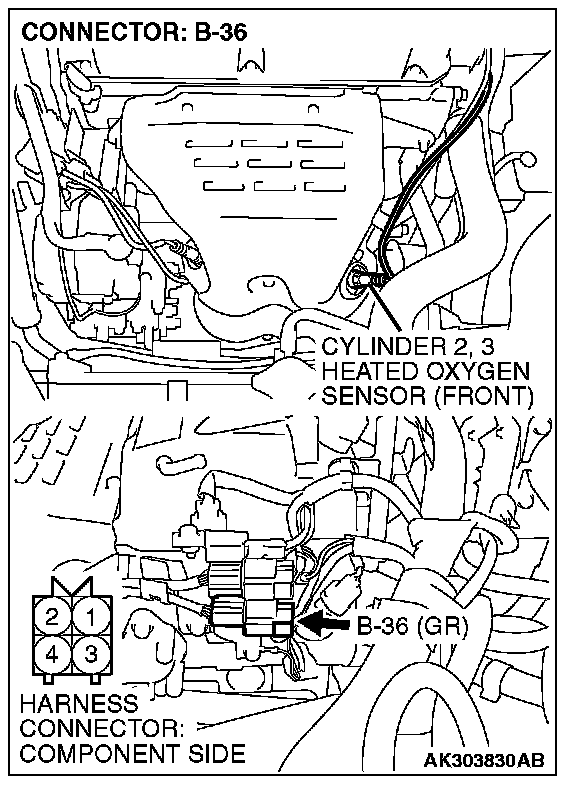 CONNECTOR: B-36

CYLINDER 2, 3
HEATED OXYGEN
SENSOR (FRONT)

2 1
4 3

B-36 (GR)

HARNESS
CONNECTOR:
COMPONENT SIDE

AK303830AB