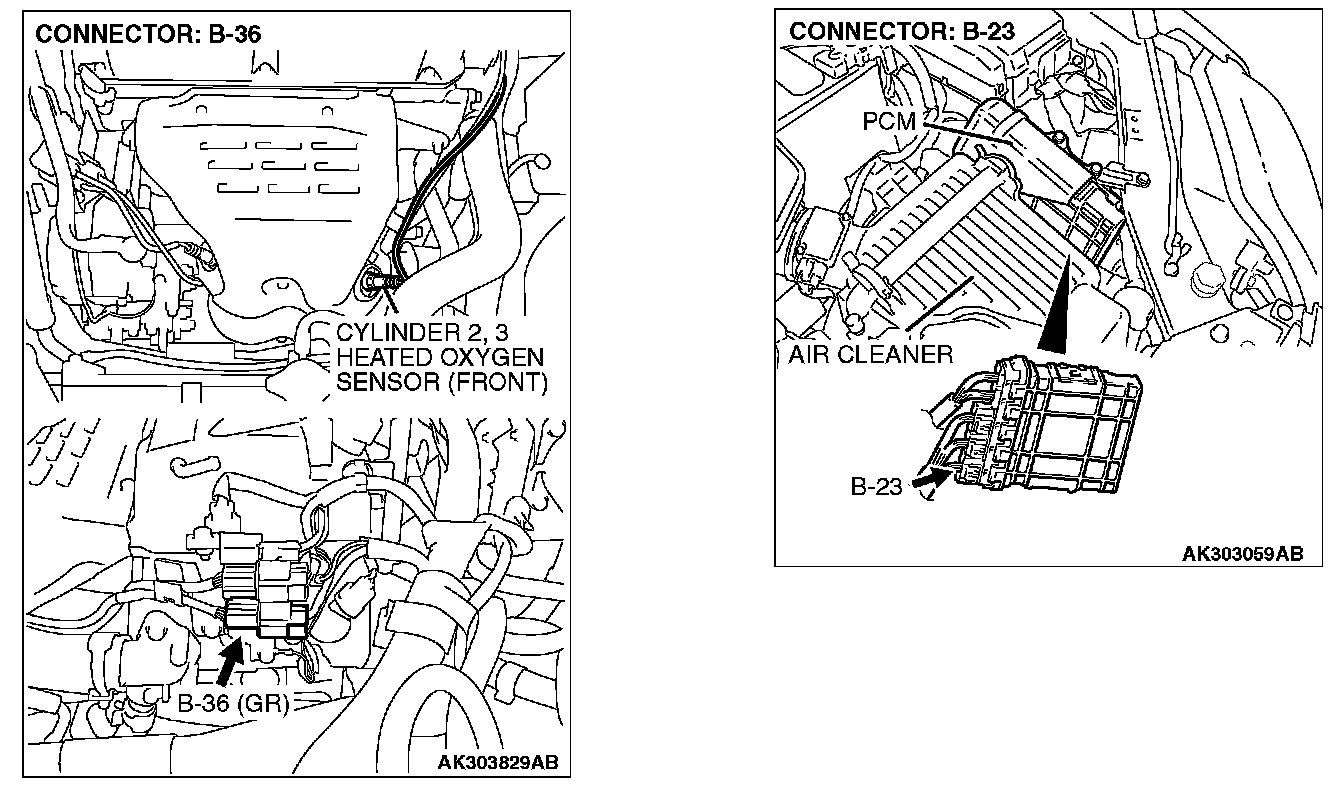 CONNECTOR: B-36

CYLINDER 2, 3
HEATED OXYGEN
SENSOR (FRONT)

B-36 (GR)

AK303829AB

CONNECTOR: B-23

PCM

AIR CLEANER

B-23

AK303059AB