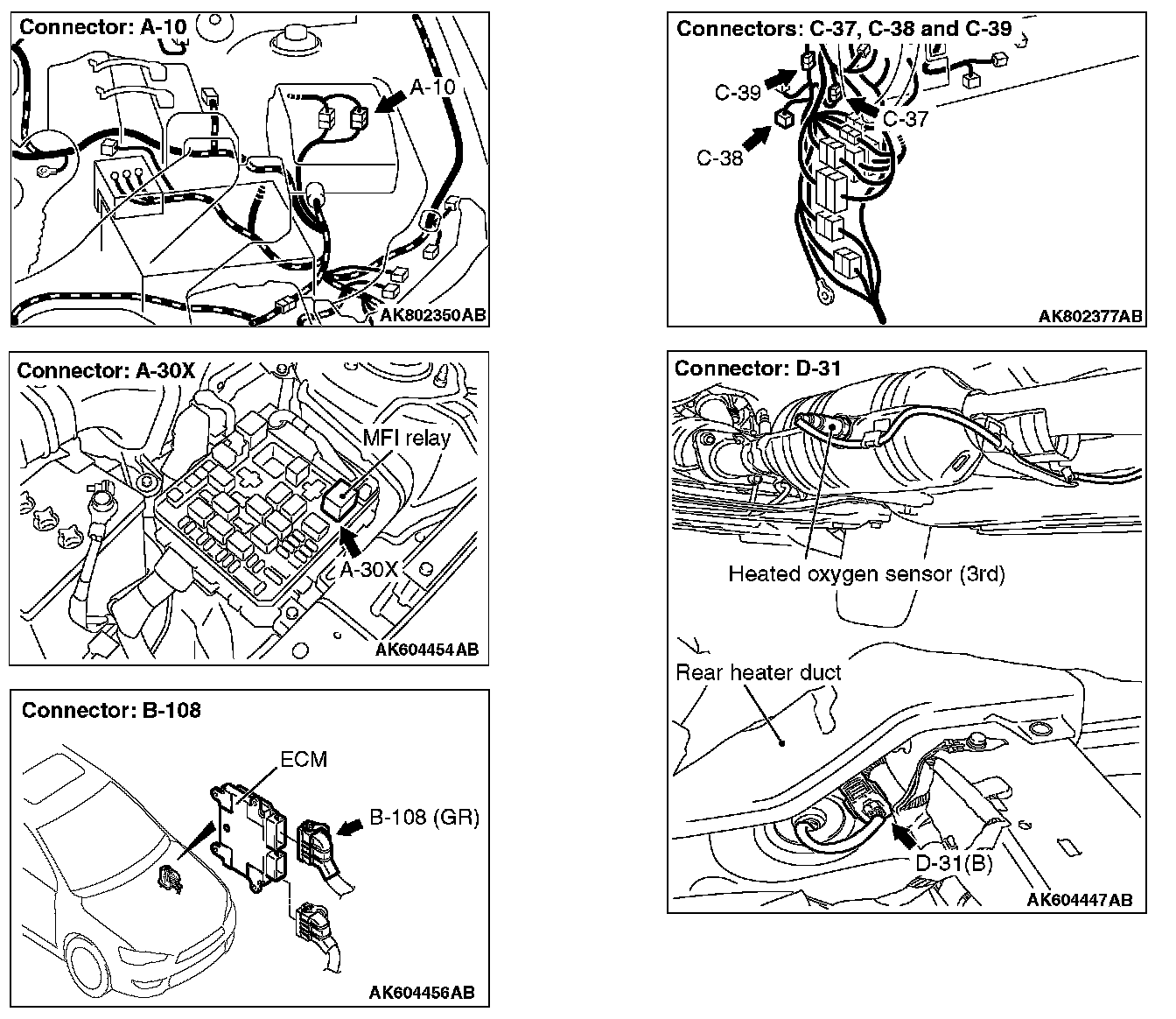 Connector: A-10

A-10

AK802350AB

Connector: A-30X

MFI relay

A-30X

AK604454AB

Connector: B-108

ECM

B-108 (GR)

AK604456AB

Connectors: C-37, C-38 and C-39

C-39

C-37

C-38

AK802377AB

Connector: D-31

Heated oxygen sensor (3rd)

Rear heater duct

D-31(B)

AK604447AB