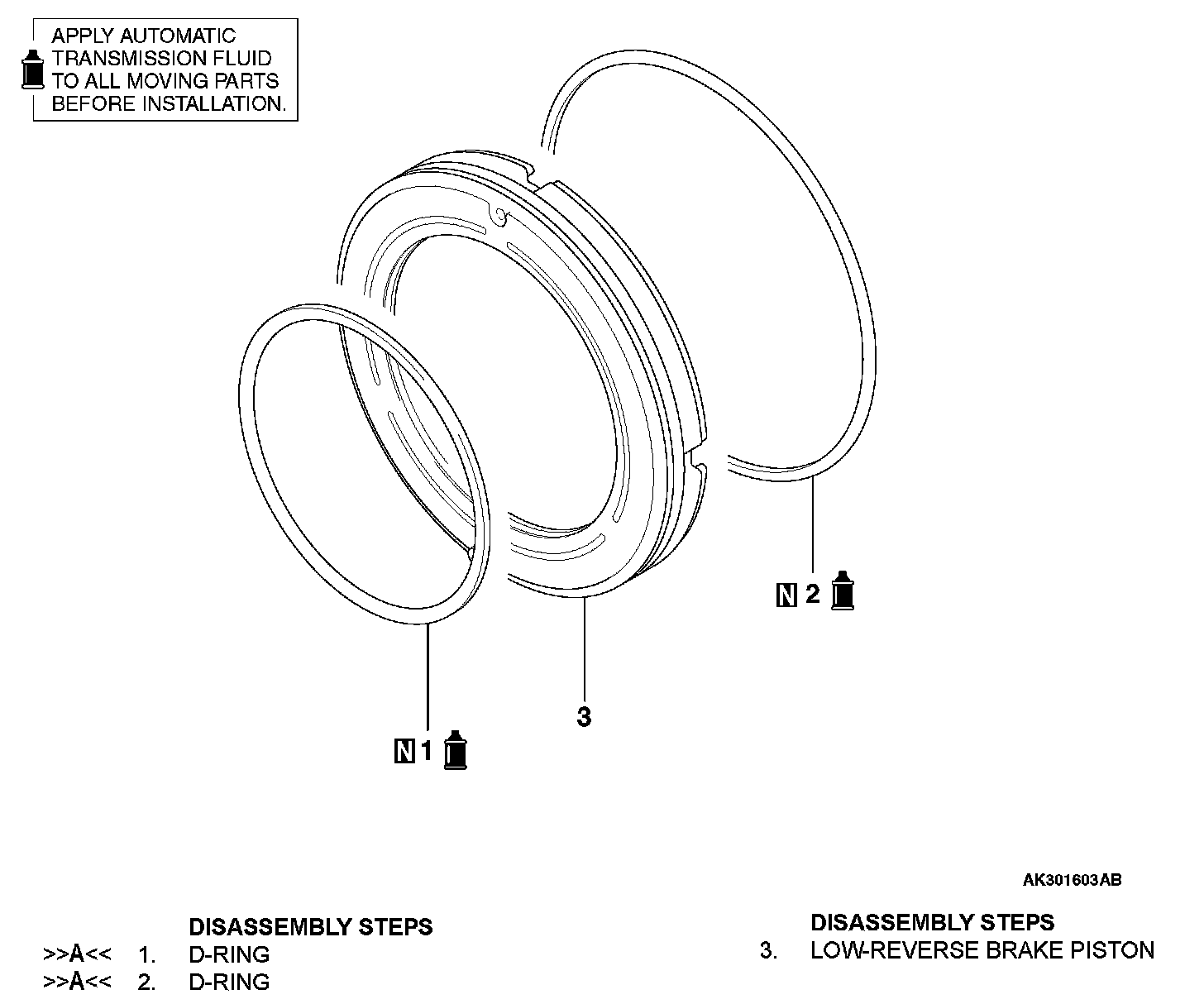 APPLY AUTOMATIC TRANSMISSION FLUID TO ALL MOVING PARTS BEFORE INSTALLATION.

N 2

3

N 1

AK301603AB

DISASSEMBLY STEPS
>>A<< 1. D-RING
>>A<< 2. D-RING

DISASSEMBLY STEPS
3. LOW-REVERSE BRAKE PISTON