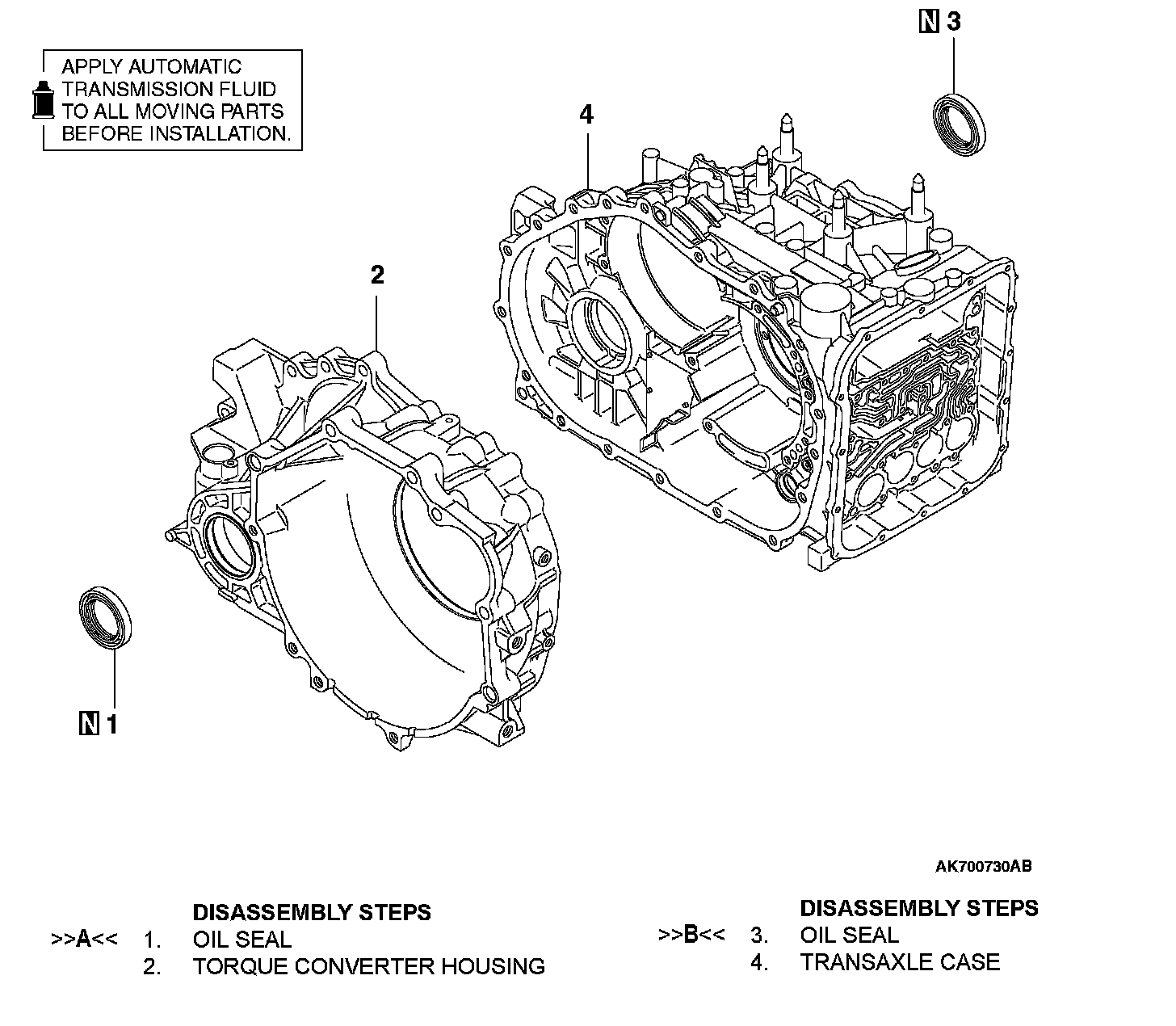 APPLY AUTOMATIC TRANSMISSION FLUID TO ALL MOVING PARTS BEFORE INSTALLATION.

N 3

4

2

N 1

AK700730AB

DISASSEMBLY STEPS
>>A<< 1. OIL SEAL
2. TORQUE CONVERTER HOUSING

DISASSEMBLY STEPS
>>B<< 3. OIL SEAL
4. TRANSAXLE CASE